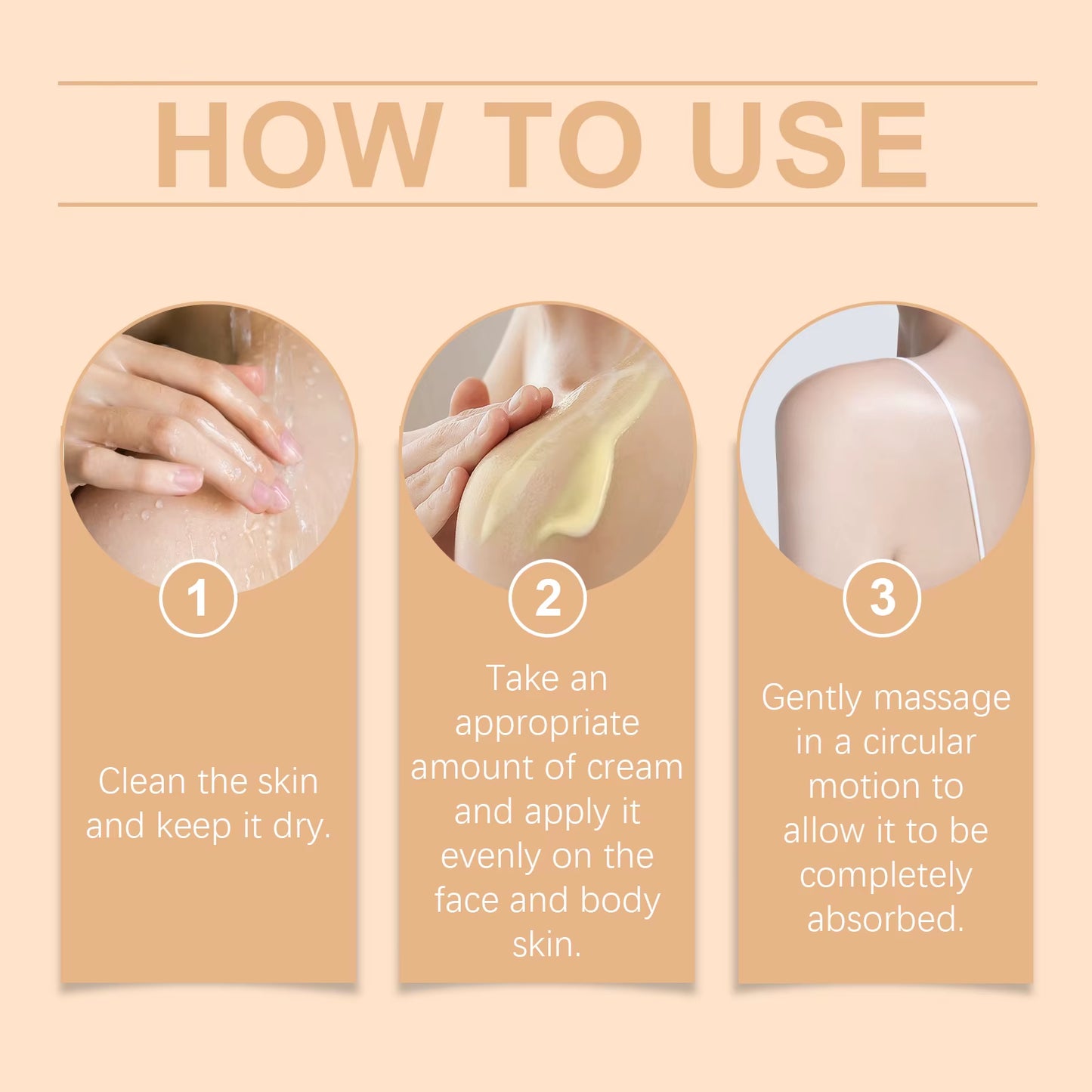 HOW TO USE

1

Clean the skin and keep it dry.

2

Take an appropriate amount of cream and apply it evenly on the face and body skin.

3

Gently massage in a circular motion to allow it to be completely absorbed.